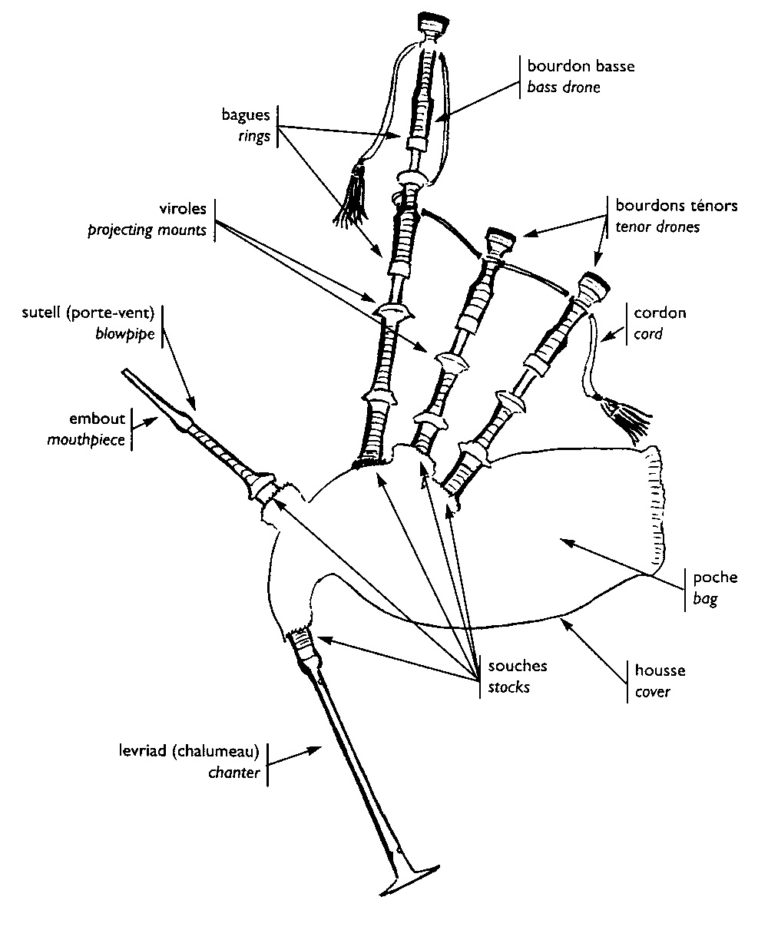 bourdon basse
bass drone

bagues
rings

viroles
projecting mounts

bourdons ténors
tenor drones

sutell (porte-vent)
blowpipe

cordon
cord

embout
mouthpiece

poche
bag

souches
stocks

housse
cover

levriad (chalumeau)
chanter